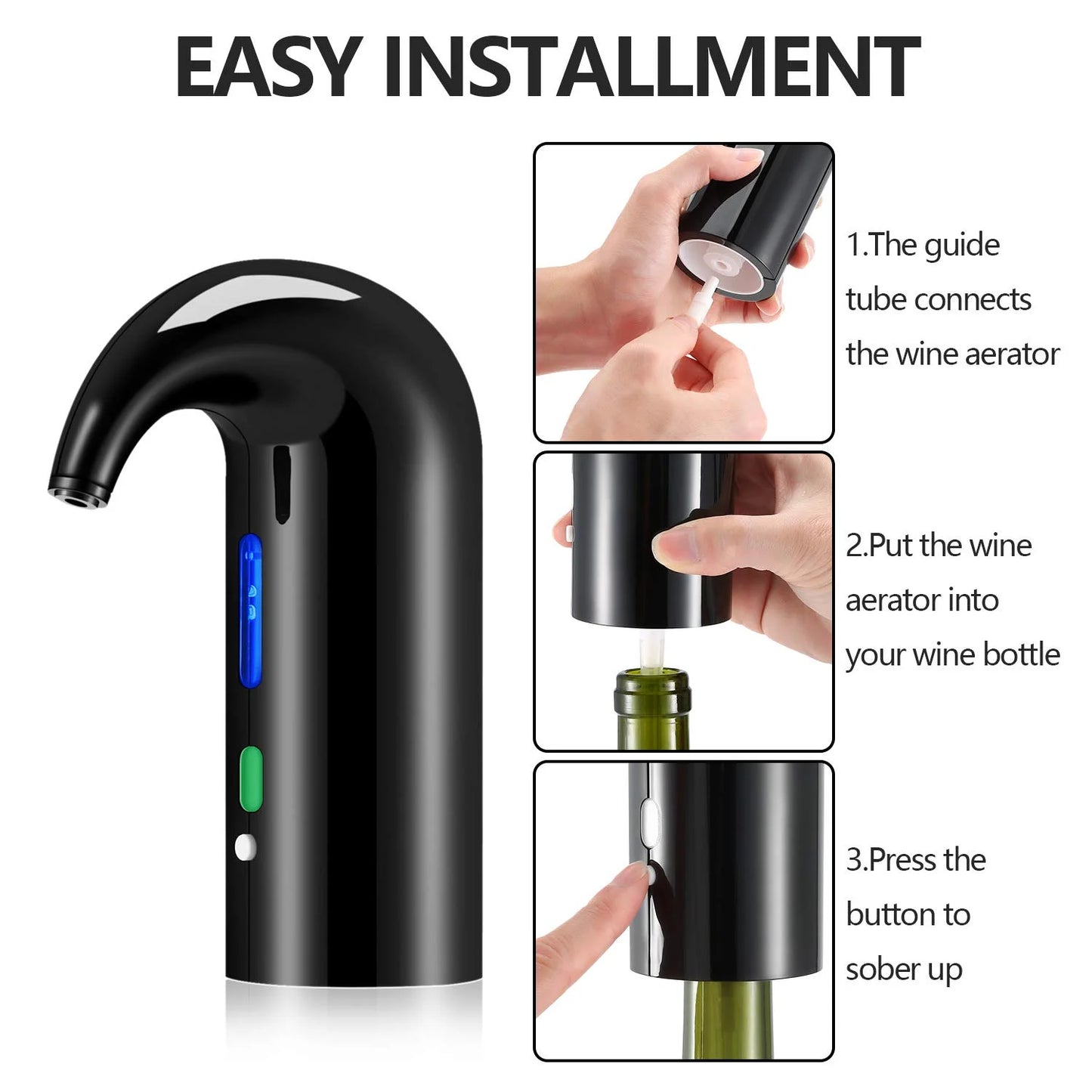 EASY INSTALLMENT

1.The guide tube connects the wine aerator

2.Put the wine aerator into your wine bottle

3.Press the button to sober up